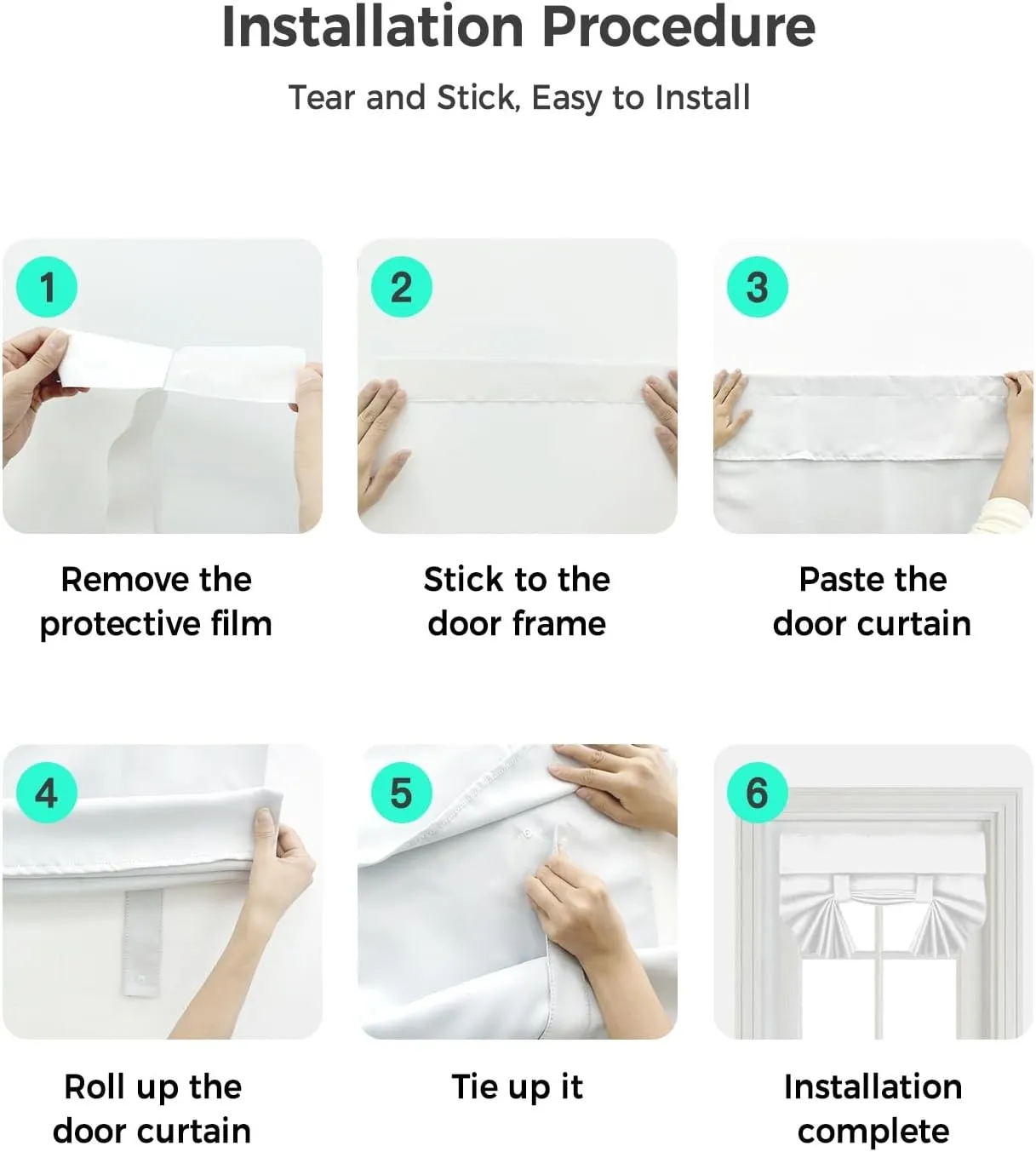 Installation Procedure

Tear and Stick, Easy to Install

1

Remove the protective film

2

Stick to the door frame

3

Paste the door curtain

4

Roll up the door curtain

5

Tie up it

6

Installation complete